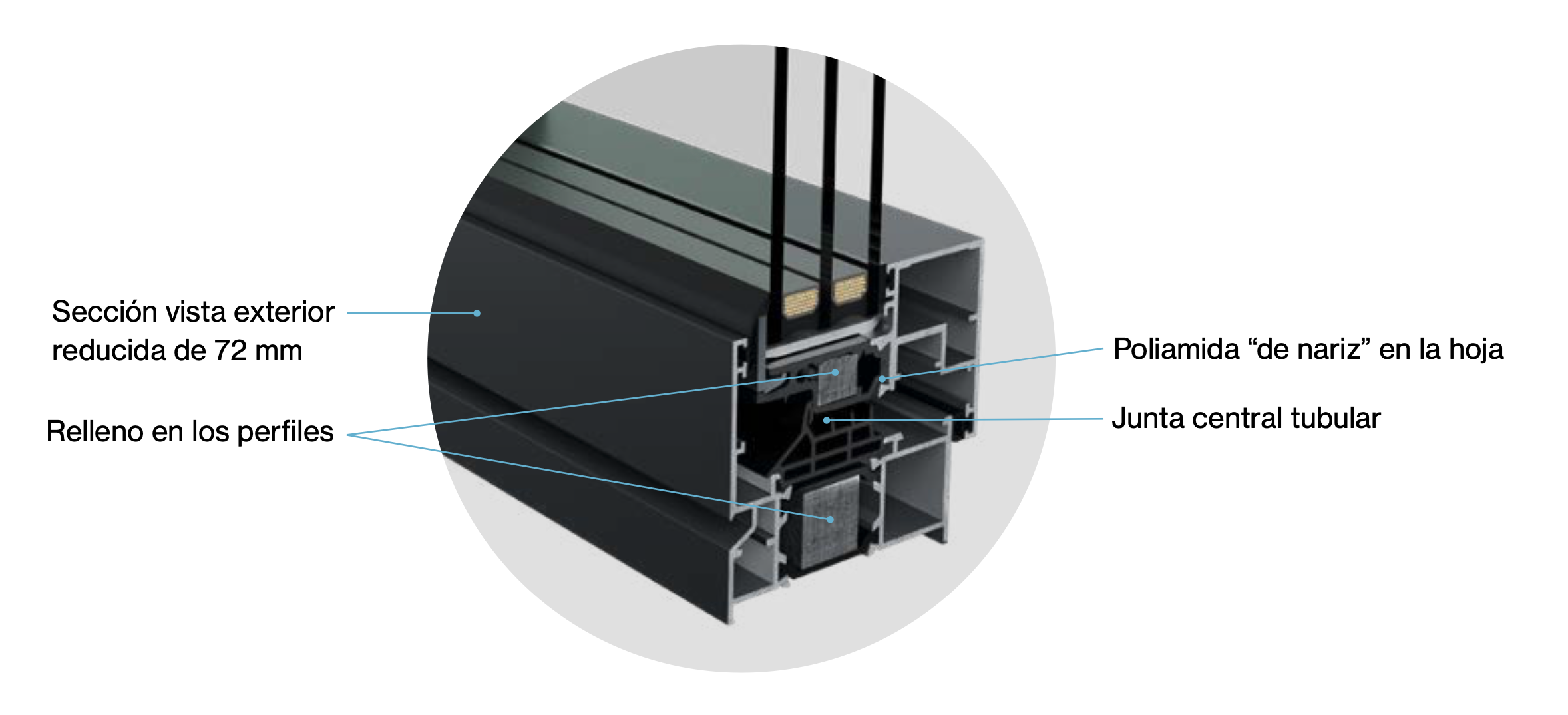 Sección vista exterior reducida de 72 mm

Relleno en los perfiles

Poliamida “de nariz” en la hoja

Junta central tubular